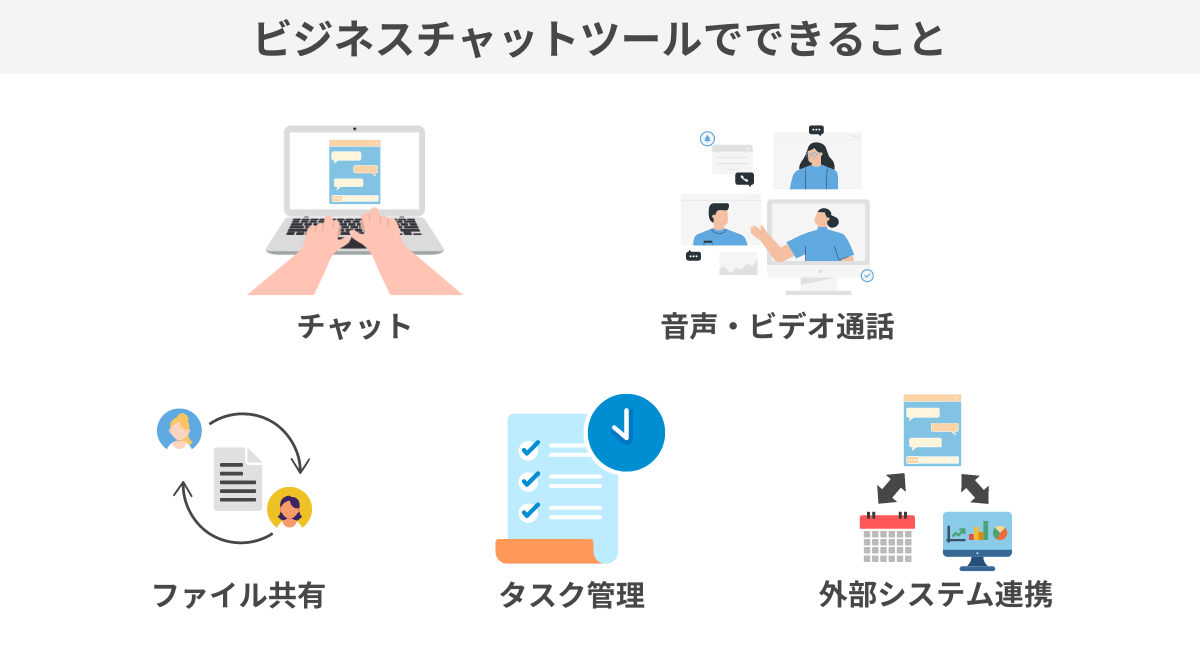 ビジネスチャットツールでできること

チャット

音声・ビデオ通話

ファイル共有

タスク管理

外部システム連携