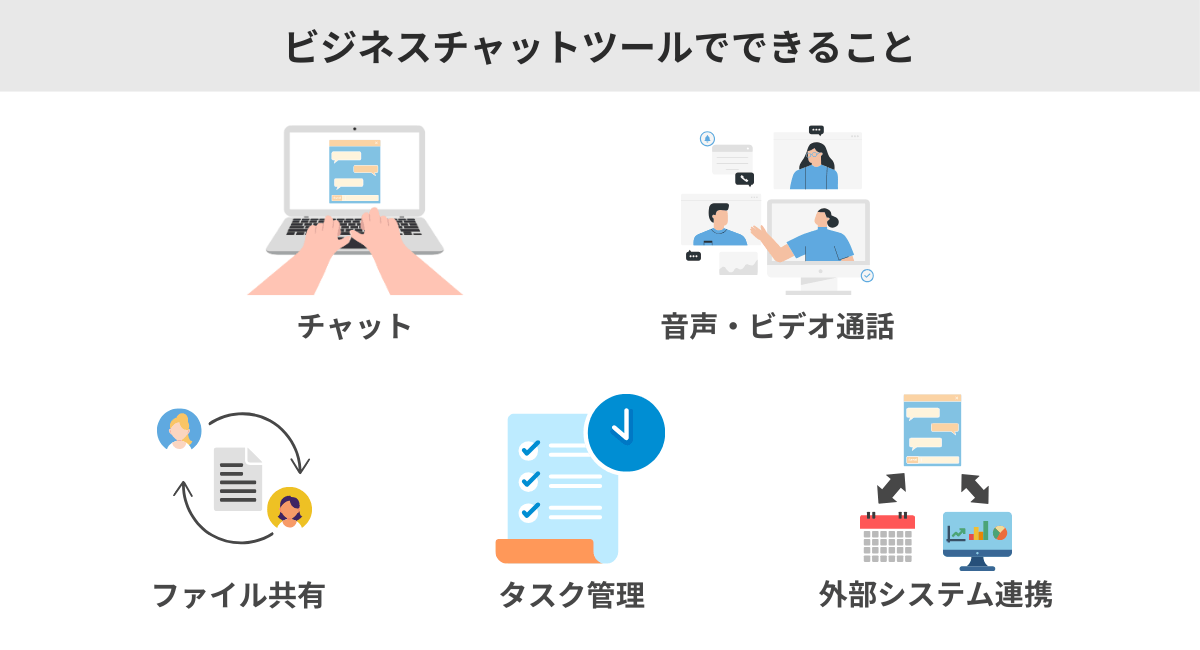 ビジネスチャットツールでできること

チャット

音声・ビデオ通話

ファイル共有

タスク管理

外部システム連携